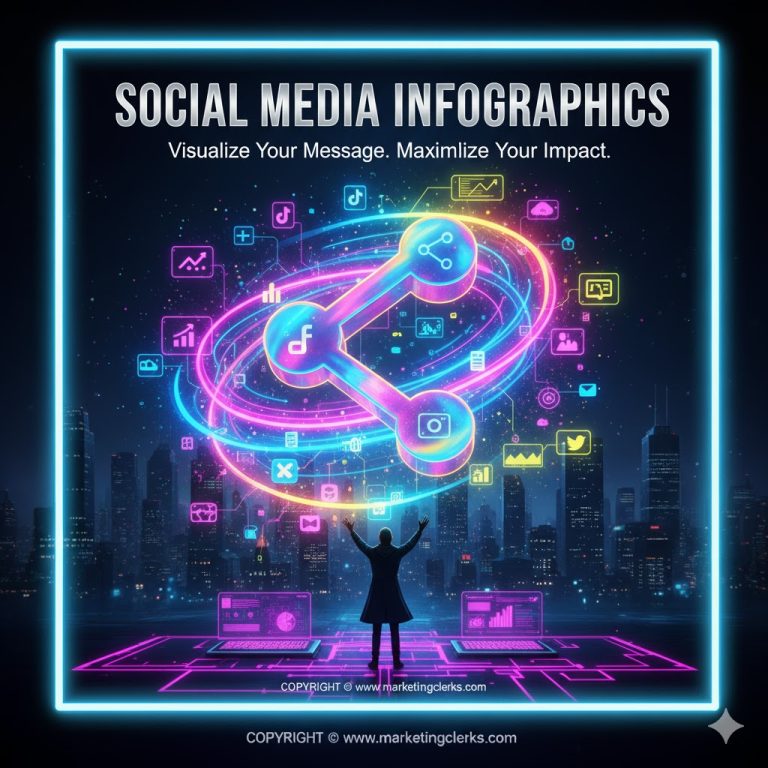 SOCIAL MEDIA INFOGRAPHICS

Visualize Your Message. Maximlize Your Impact.

COPYRIGHT © www.marketingclerks.com

COPYRIGHT © www.marketingclerks.com